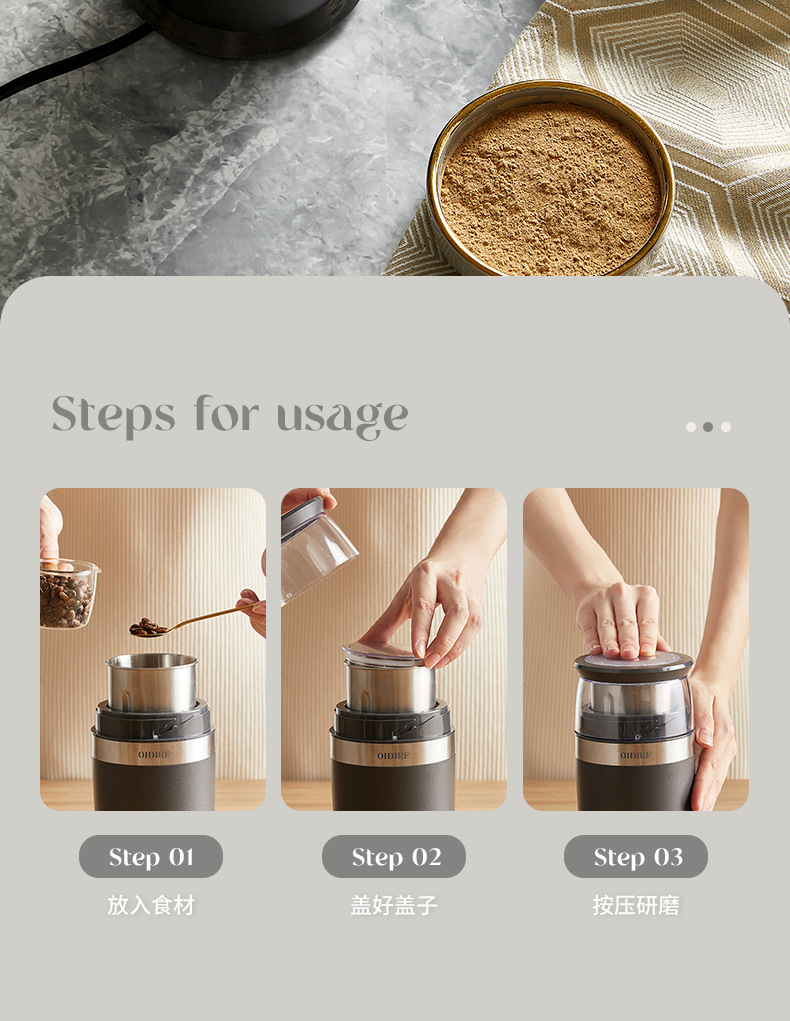 Steps for usage

OIDIRE

OIDIRE

OIDIRE

Step 01
放入食材

Step 02
盖好盖子

Step 03
按压研磨